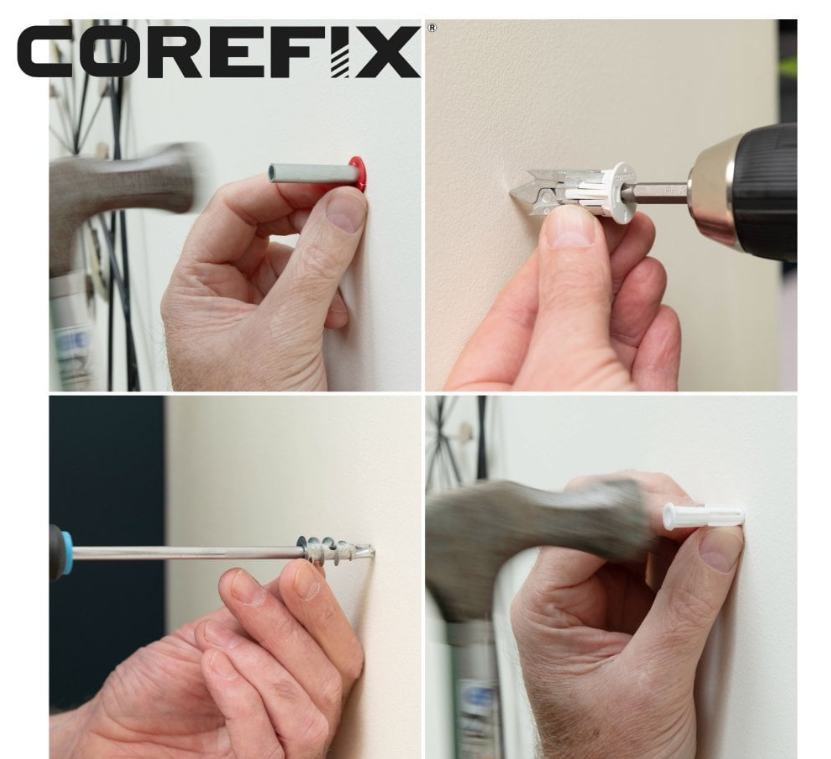 COREFIX®